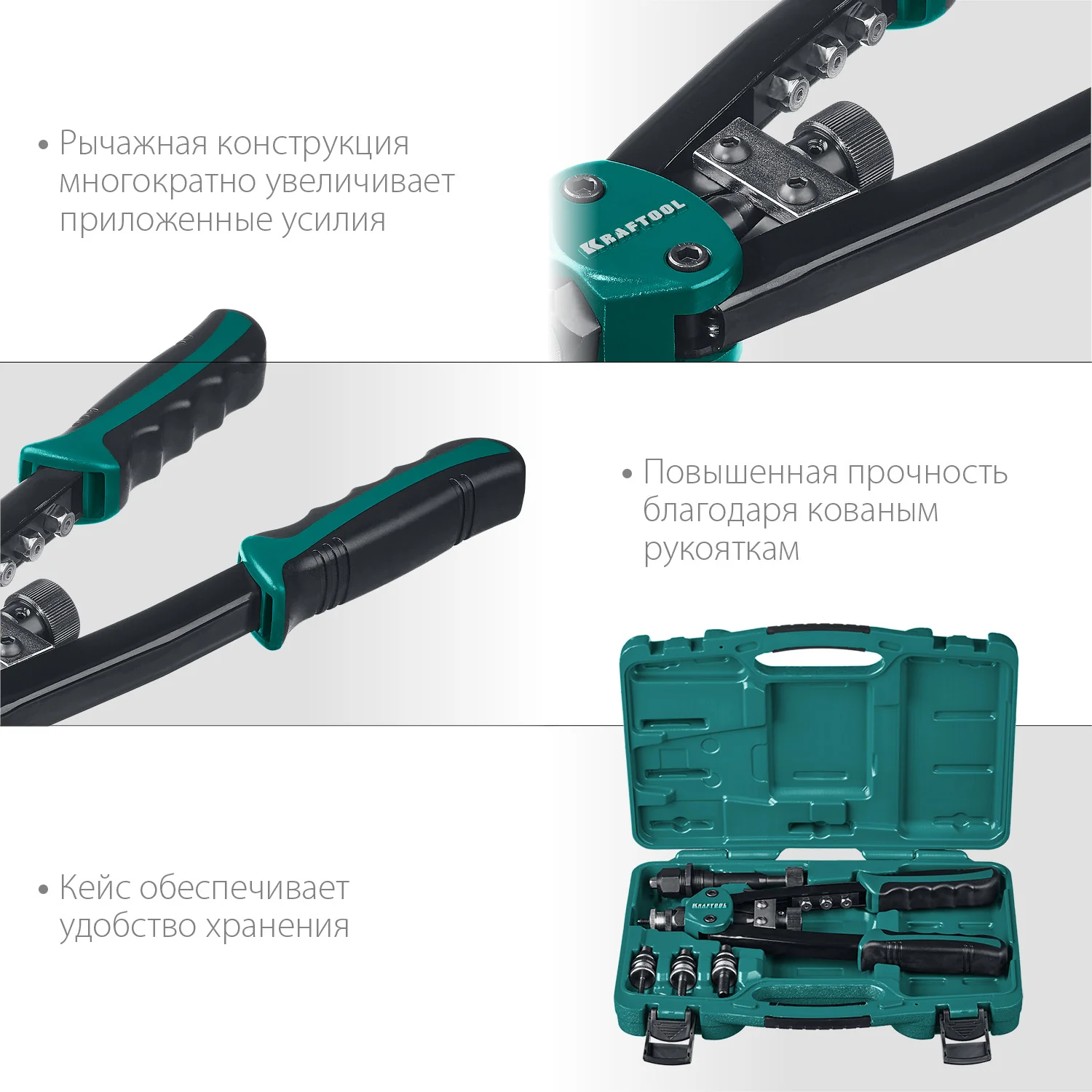 • Рычажная конструкция многократно увеличивает приложенные усилия

KRAFTOOL

• Повышенная прочность благодаря кованым рукояткам

• Кейс обеспечивает удобство хранения

KRAFTOOL