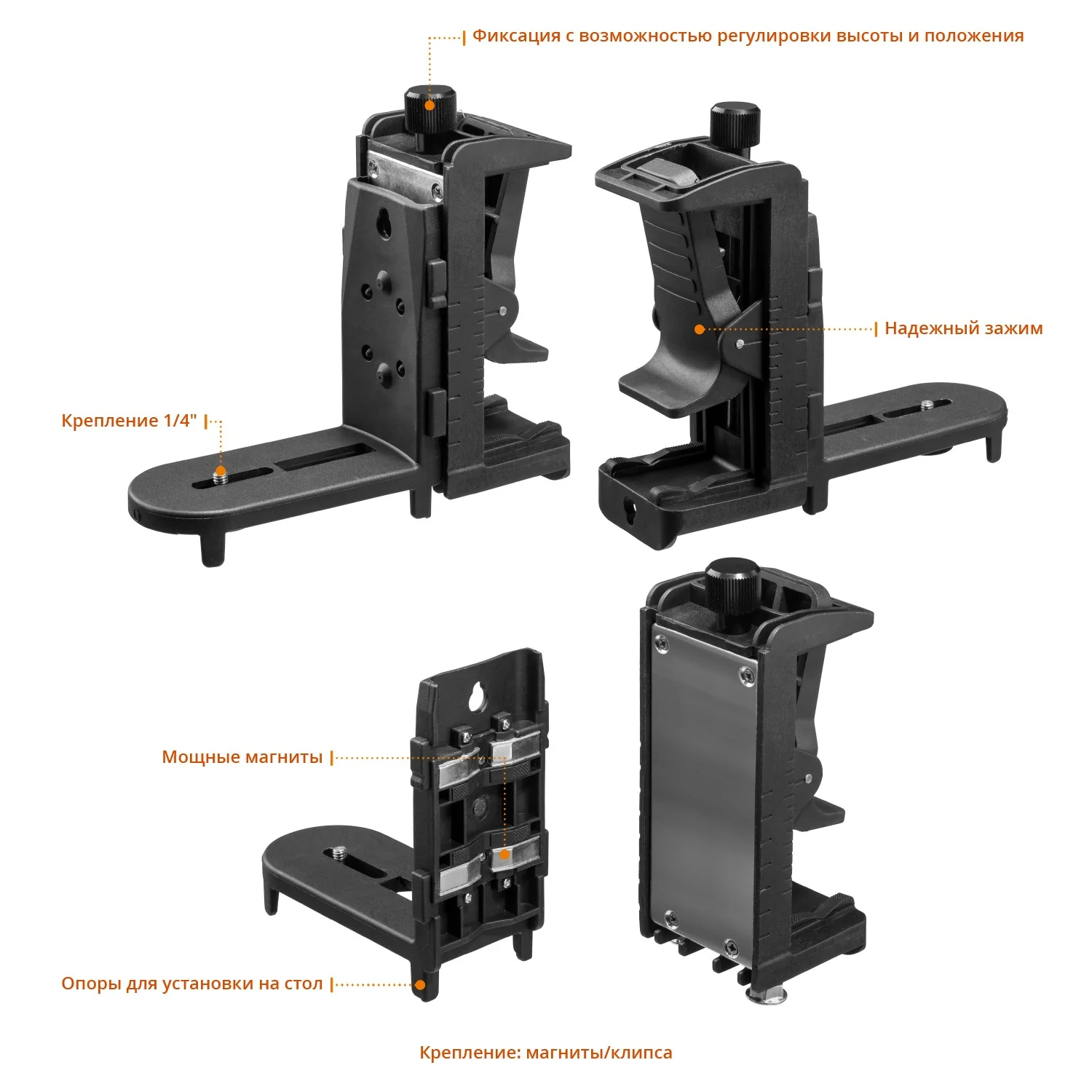 Фиксация с возможностью регулировки высоты и положения

Надежный зажим

Крепление 1/4"

Мощные магниты

Опоры для установки на стол

Крепление: магниты/клипса