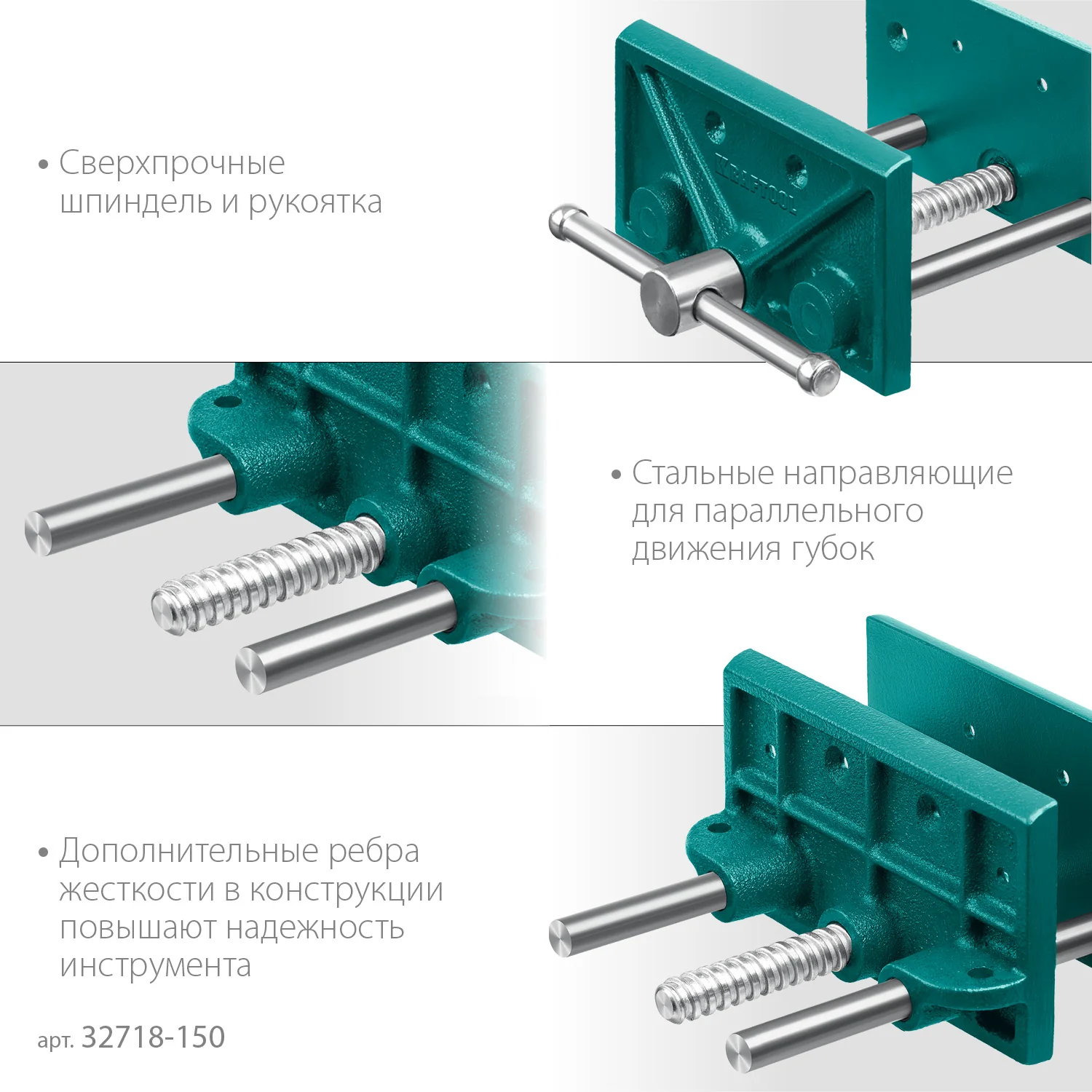 • Сверхпрочные шпиндель и рукоятка

KRAFTOOL

• Стальные направляющие для параллельного движения губок

• Дополнительные ребра жесткости в конструкции повышают надежность инструмента

арт. 32718-150