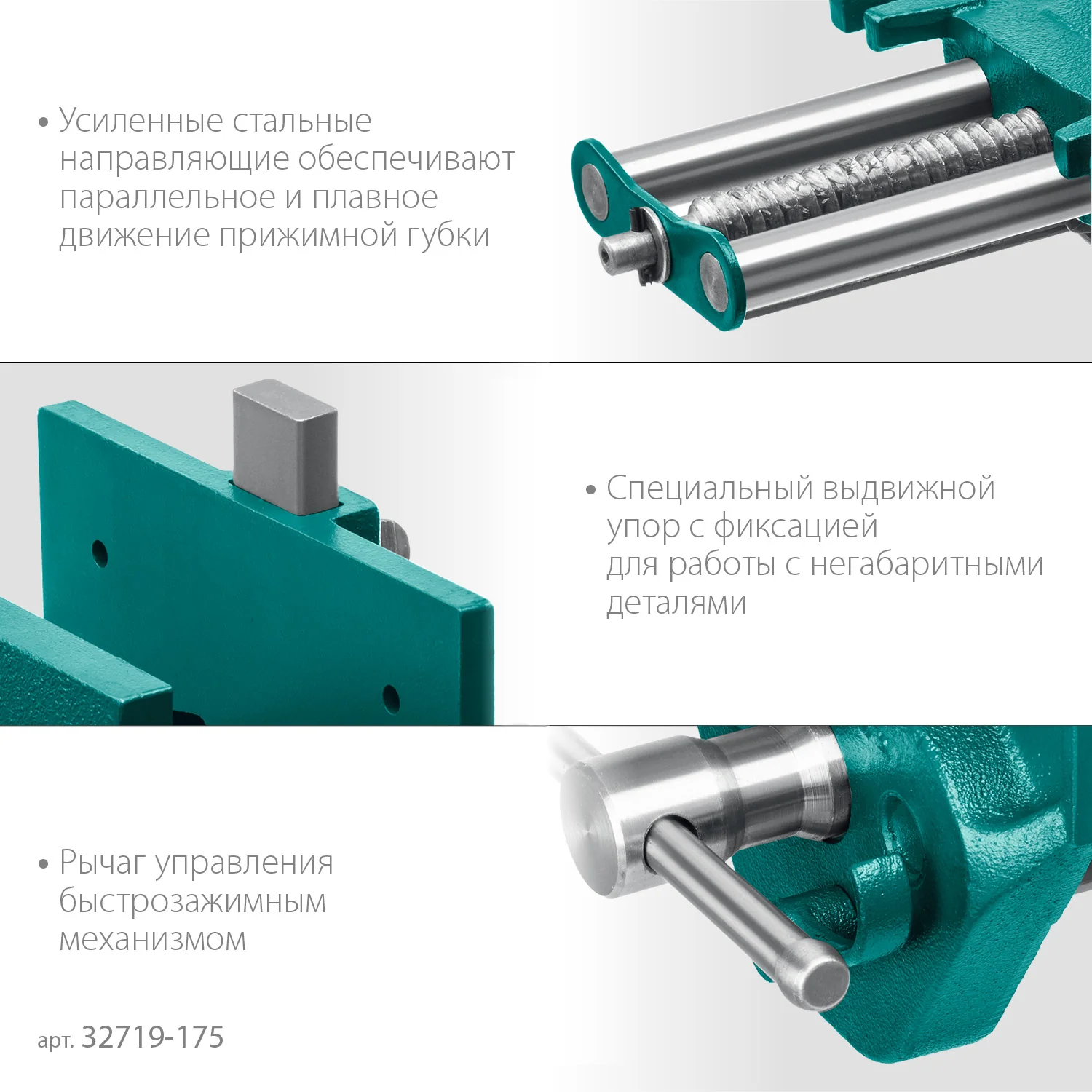 • Усиленные стальные направляющие обеспечивают параллельное и плавное движение прижимной губки

• Специальный выдвижной упор с фиксацией для работы с негабаритными деталями

• Рычаг управления быстрозажимным механизмом

арт. 32719-175