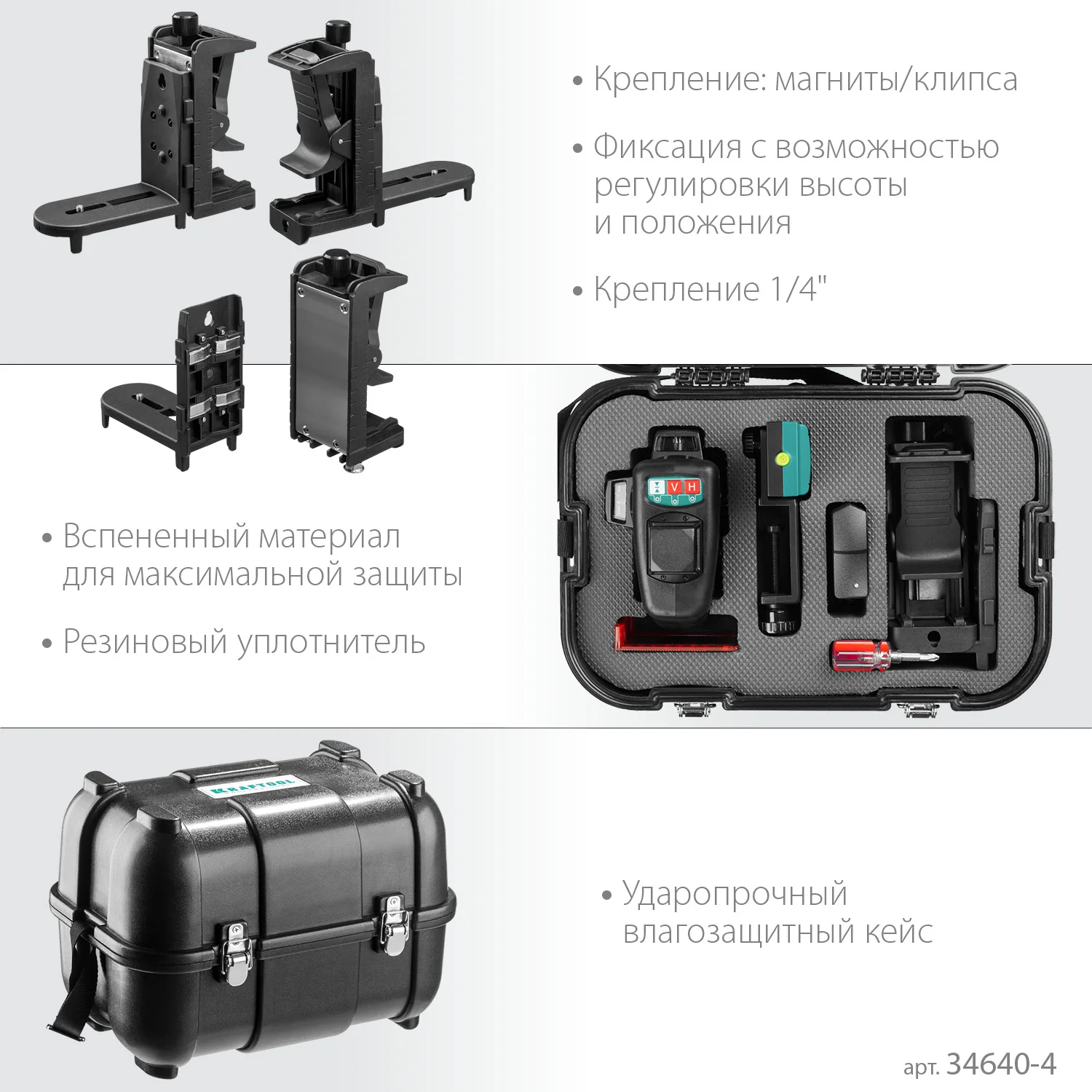 • Крепление: магниты/клипса

• Фиксация с возможностью регулировки высоты и положения

• Крепление 1/4"

V H

• Вспененный материал для максимальной защиты

• Резиновый уплотнитель

KRAFTOOL

• Ударопрочный влагозащитный кейс

арт. 34640-4