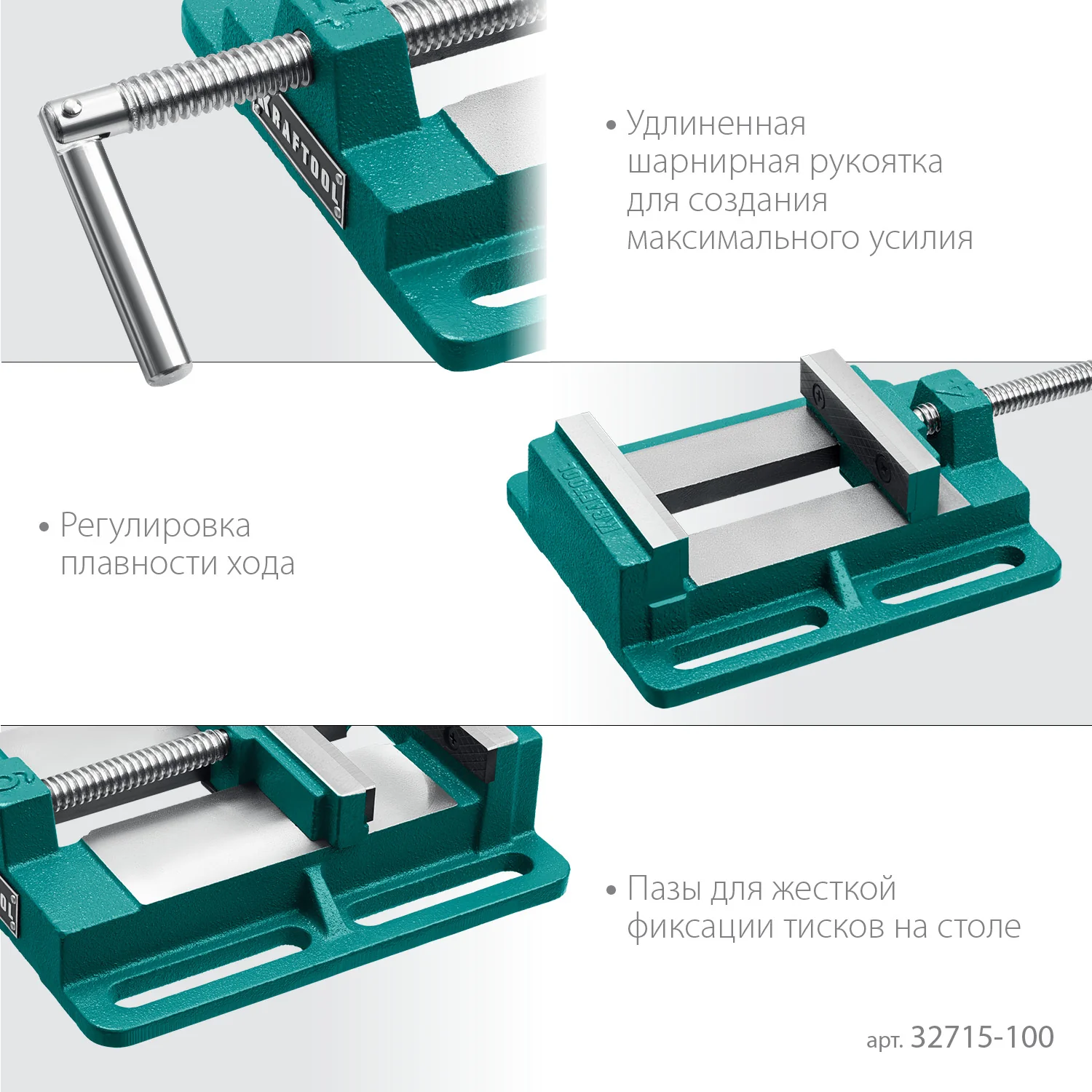 KRAFTOOL

• Удлиненная шарнирная рукоятка для создания максимального усилия

KRAFTOOL

• Регулировка плавности хода

• Пазы для жесткой фиксации тисков на столе

арт. 32715-100