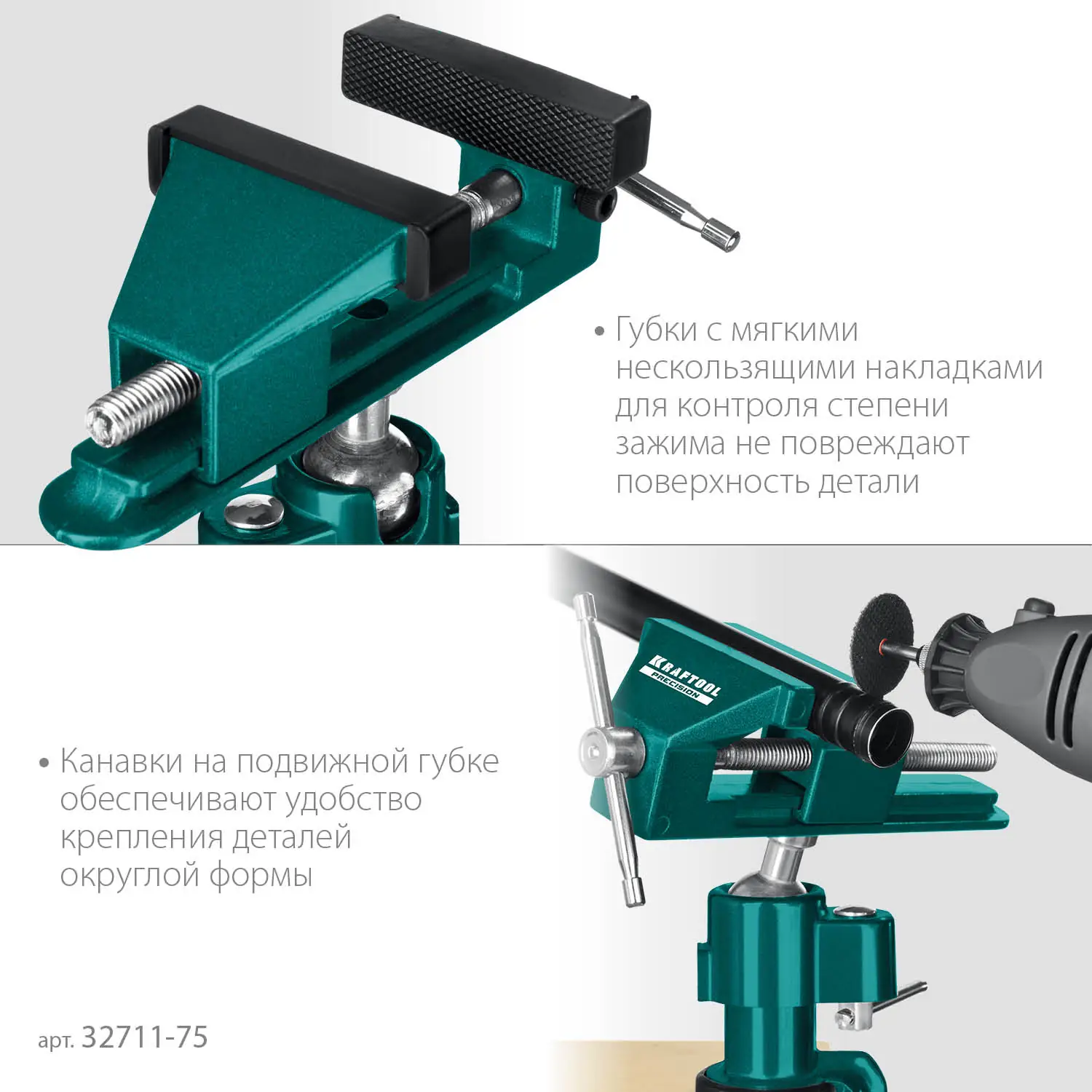 • Губки с мягкими нескользящими накладками для контроля степени зажима не повреждают поверхность детали

KRAFTOOL
PRECISION

• Канавки на подвижной губке обеспечивают удобство крепления деталей округлой формы

арт. 32711-75