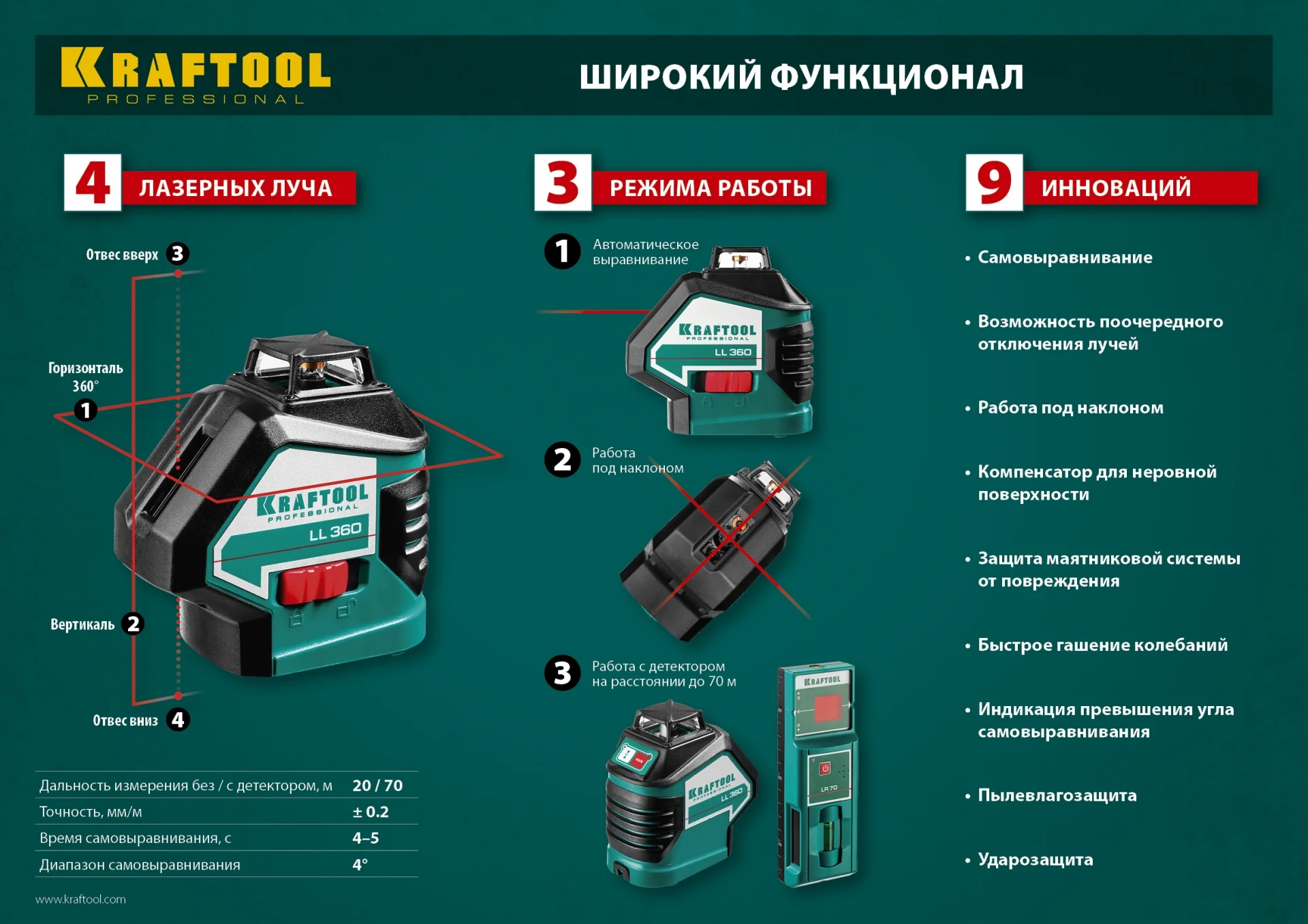 KRAFTOOL
PROFESSIONAL

ШИРОКИЙ ФУНКЦИОНАЛ

4 ЛАЗЕРНЫХ ЛУЧА

Отвес вверх 3

Горизонталь 360° 1

KRAFTOOL PROFESSIONAL LL 360

Вертикаль 2

Отвес вниз 4

| Дальность измерения без / с детектором, м | 20 / 70 |
|---|---|
| Точность, мм/м | ± 0.2 |
| Время самовыравнивания, с | 4–5 |
| Диапазон самовыравнивания | 4° |

www.kraftool.com

3 РЕЖИМА РАБОТЫ

1 Автоматическое выравнивание

KRAFTOOL PROFESSIONAL LL 360

2 Работа под наклоном

3 Работа с детектором на расстоянии до 70 м

KRAFTOOL PROFESSIONAL LL 360

KRAFTOOL

LR 70

9 ИННОВАЦИЙ

• Самовыравнивание

• Возможность поочередного отключения лучей

• Работа под наклоном

• Компенсатор для неровной поверхности

• Защита маятниковой системы от повреждения

• Быстрое гашение колебаний

• Индикация превышения угла самовыравнивания

• Пылевлагозащита

• Ударозащита