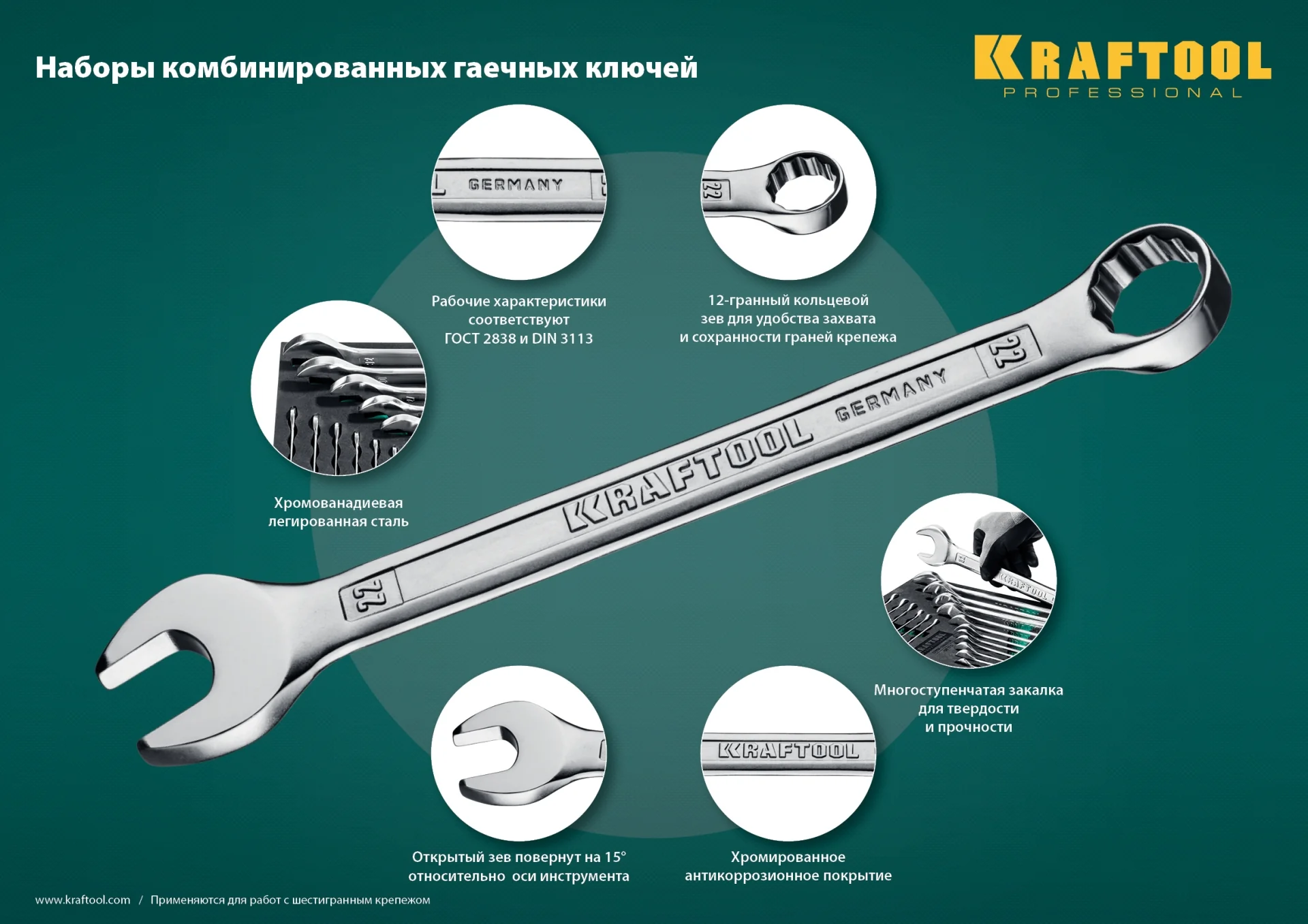 Наборы комбинированных гаечных ключей

KRAFTOOL
PROFESSIONAL

GERMANY

22

Рабочие характеристики соответствуют ГОСТ 2838 и DIN 3113

12-гранный кольцевой зев для удобства захвата и сохранности граней крепежа

Хромованадиевая легированная сталь

22

KRAFTOOL

GERMANY

22

KRAFTOOL

Многоступенчатая закалка для твердости и прочности

KRAFTOOL

Открытый зев повернут на 15° относительно оси инструмента

Хромированное антикоррозионное покрытие

www.kraftool.com / Применяются для работ с шестигранным крепежом