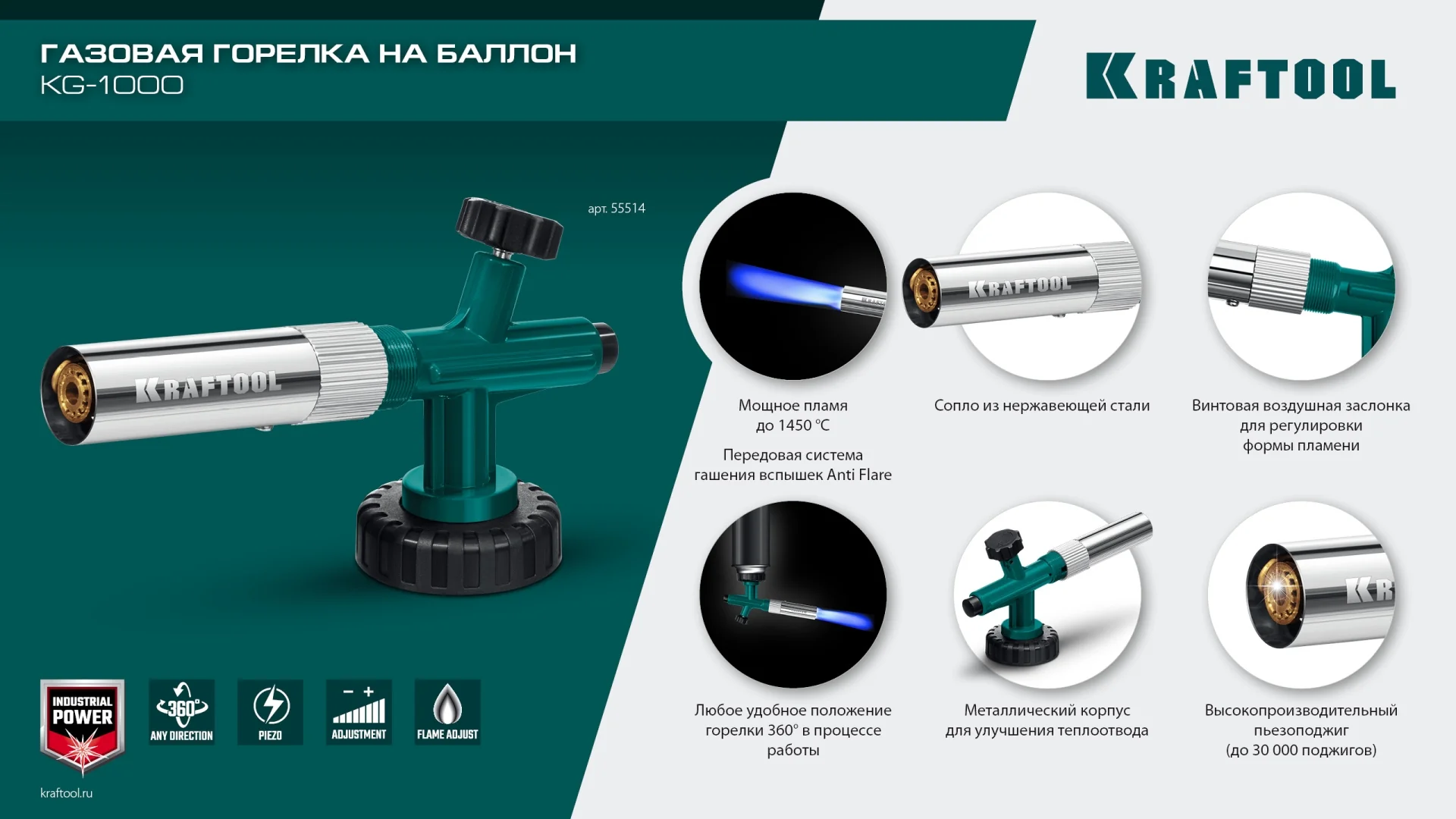 ГАЗОВАЯ ГОРЕЛКА НА БАЛЛОН
KG-1000

KRAFTOOL

арт. 55514

KRAFTOOL

KRAFTOOL

Мощное пламя до 1450 °C

Передовая система гашения вспышек Anti Flare

Сопло из нержавеющей стали

Винтовая воздушная заслонка для регулировки формы пламени

Любое удобное положение горелки 360° в процессе работы

Металлический корпус для улучшения теплоотвода

Высокопроизводительный пьезоподжиг (до 30 000 поджигов)

INDUSTRIAL POWER

360° ANY DIRECTION

PIEZO

− + ADJUSTMENT

FLAME ADJUST

kraftool.ru