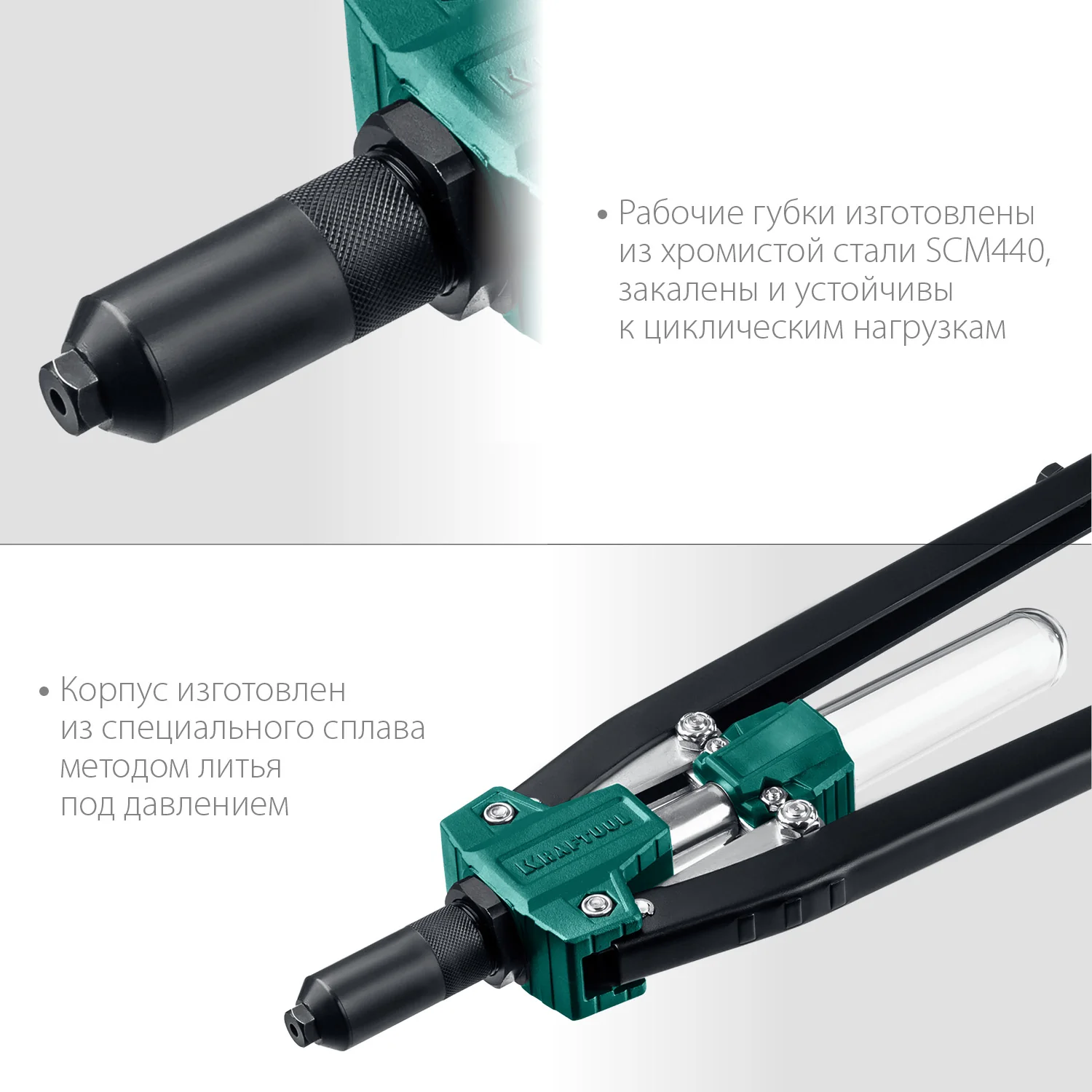 • Рабочие губки изготовлены из хромистой стали SCM440, закалены и устойчивы к циклическим нагрузкам

• Корпус изготовлен из специального сплава методом литья под давлением

KRAFTOOL