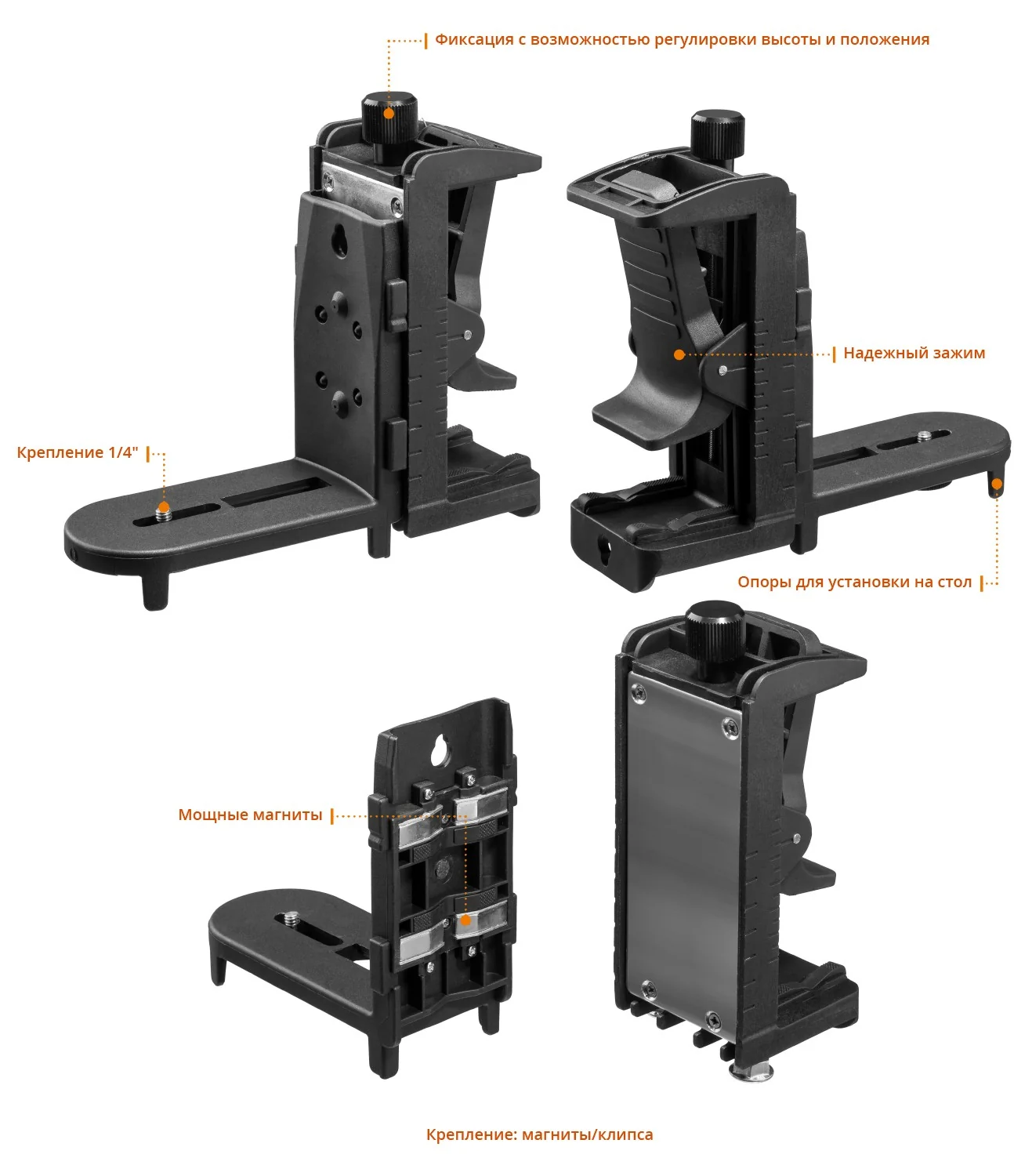 Фиксация с возможностью регулировки высоты и положения

Надежный зажим

Крепление 1/4"

Опоры для установки на стол

Мощные магниты

Крепление: магниты/клипса