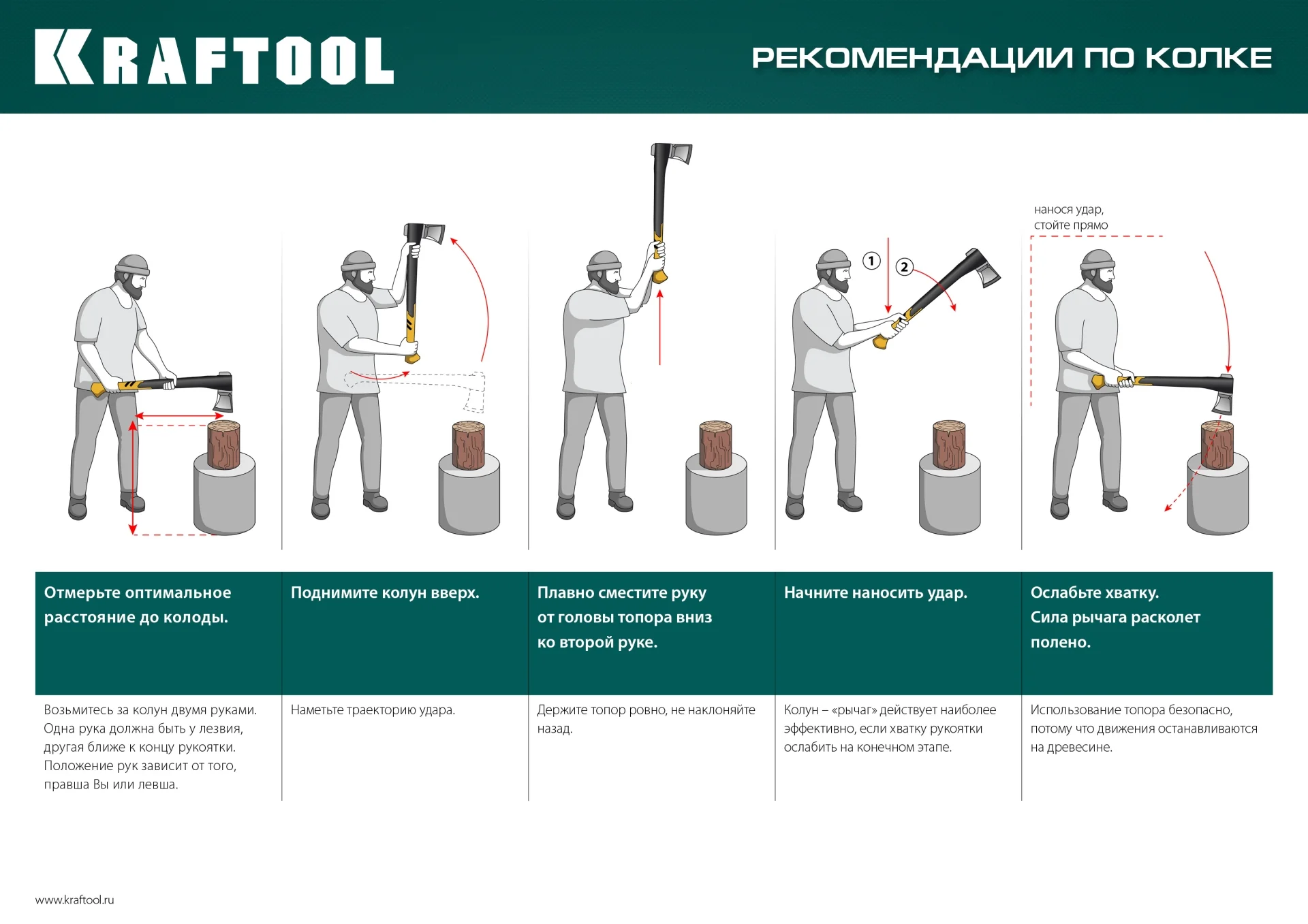 KRAFTOOL

РЕКОМЕНДАЦИИ ПО КОЛКЕ

1

2

нанося удар, стойте прямо

Отмерьте оптимальное расстояние до колоды.

Возьмитесь за колун двумя руками. Одна рука должна быть у лезвия, другая ближе к концу рукоятки. Положение рук зависит от того, правша Вы или левша.

Поднимите колун вверх.

Наметьте траекторию удара.

Плавно сместите руку от головы топора вниз ко второй руке.

Держите топор ровно, не наклоняйте назад.

Начните наносить удар.

Колун – «рычаг» действует наиболее эффективно, если хватку рукоятки ослабить на конечном этапе.

Ослабьте хватку. Сила рычага расколет полено.

Использование топора безопасно, потому что движения останавливаются на древесине.

www.kraftool.ru