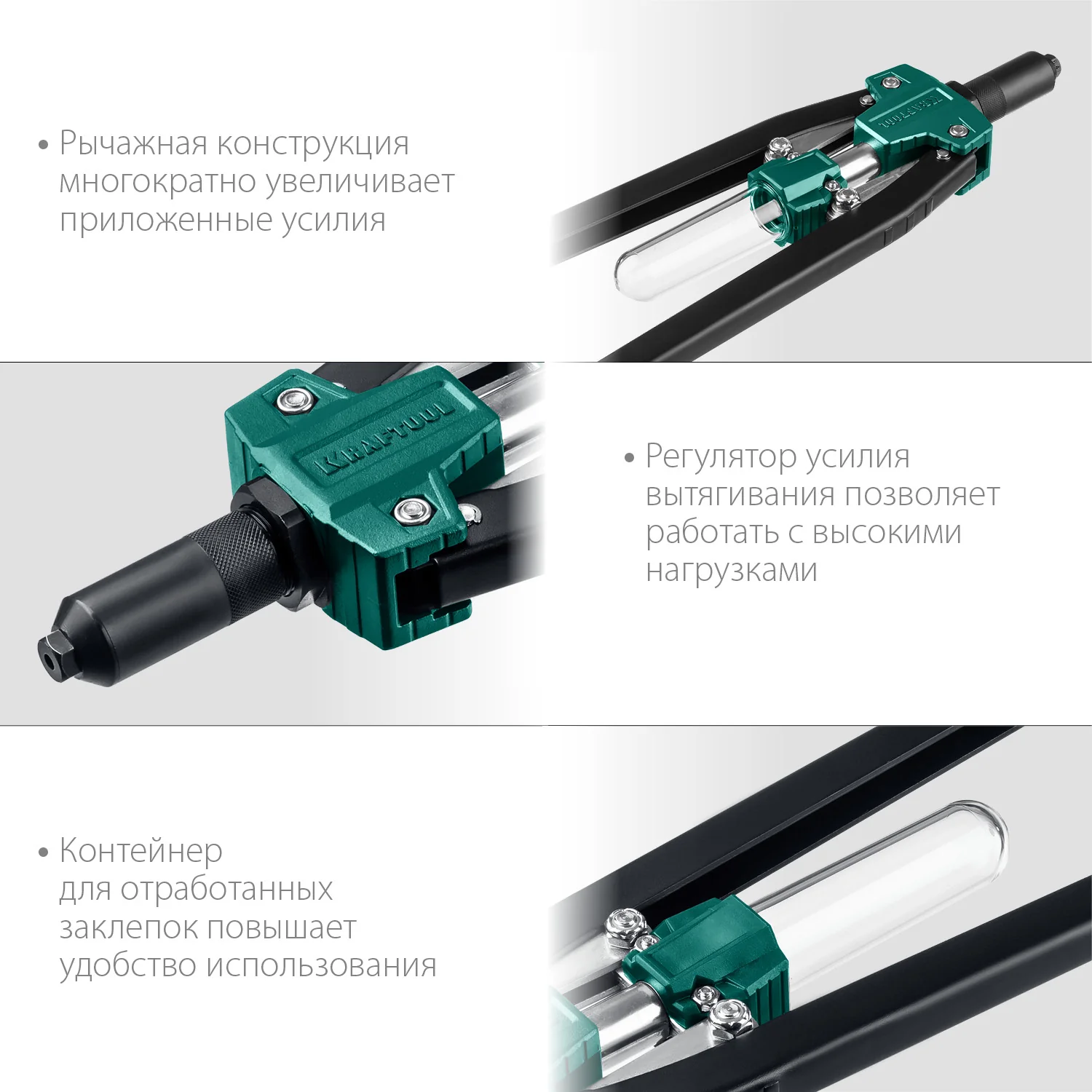 • Рычажная конструкция многократно увеличивает приложенные усилия

KRAFTOOL

KRAFTOOL

• Регулятор усилия вытягивания позволяет работать с высокими нагрузками

• Контейнер для отработанных заклепок повышает удобство использования