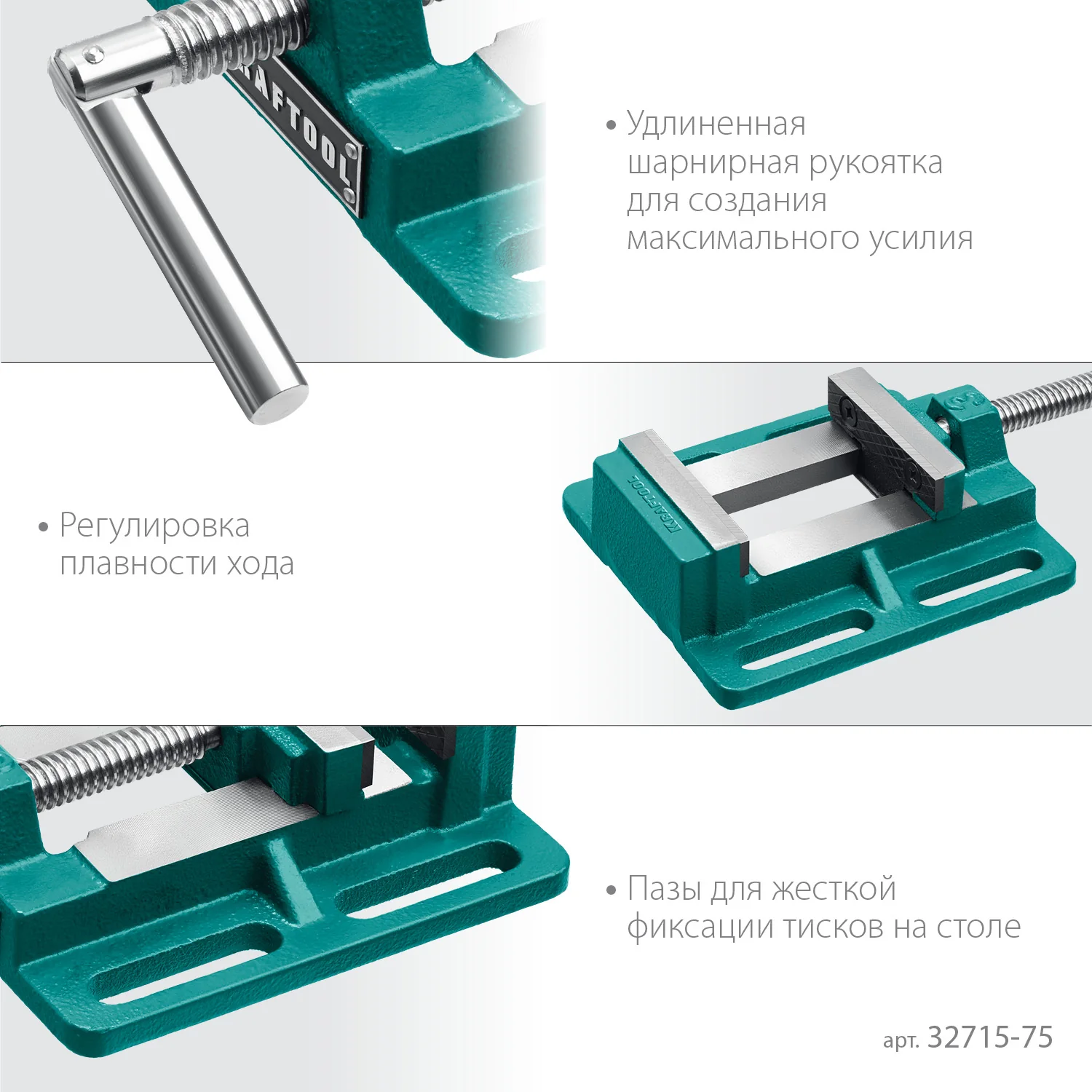 KRAFTOOL

• Удлиненная шарнирная рукоятка для создания максимального усилия

KRAFTOOL

• Регулировка плавности хода

• Пазы для жесткой фиксации тисков на столе

арт. 32715-75